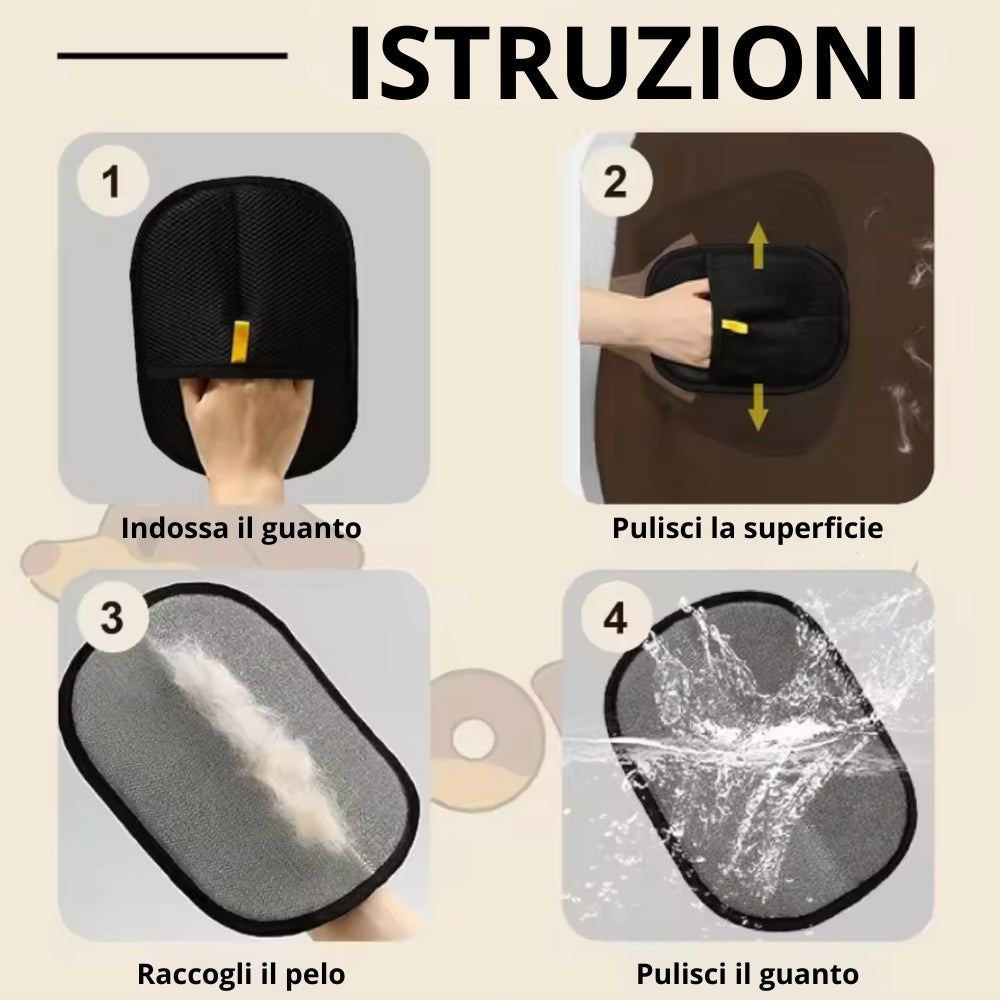 ISTRUZIONI

1

Indossa il guanto

2

Pulisci la superficie

3

Raccogli il pelo

4

Pulisci il guanto